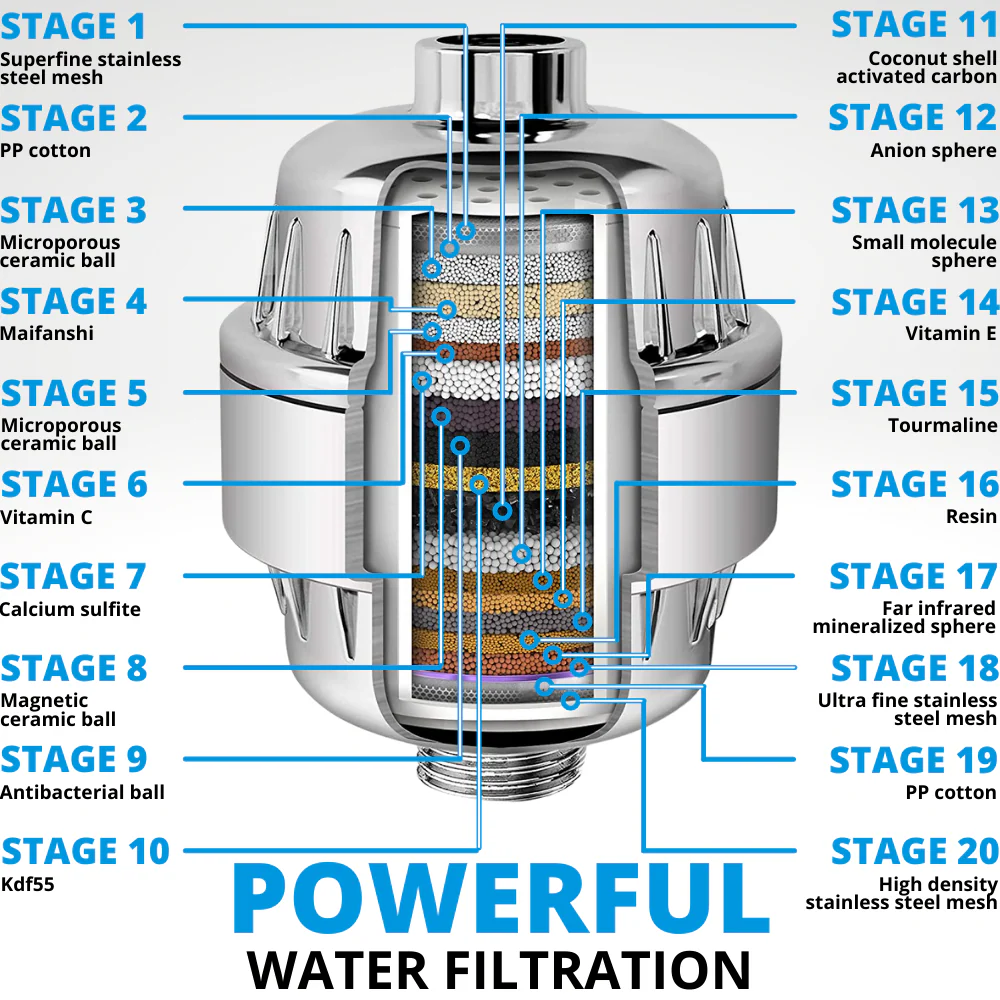 STAGE 1
Superfine stainless steel mesh

STAGE 2
PP cotton

STAGE 3
Microporous ceramic ball

STAGE 4
Maifanshi

STAGE 5
Microporous ceramic ball

STAGE 6
Vitamin C

STAGE 7
Calcium sulfite

STAGE 8
Magnetic ceramic ball

STAGE 9
Antibacterial ball

STAGE 10
Kdf55

STAGE 11
Coconut shell activated carbon

STAGE 12
Anion sphere

STAGE 13
Small molecule sphere

STAGE 14
Vitamin E

STAGE 15
Tourmaline

STAGE 16
Resin

STAGE 17
Far infrared mineralized sphere

STAGE 18
Ultra fine stainless steel mesh

STAGE 19
PP cotton

STAGE 20
High density stainless steel mesh

POWERFUL
WATER FILTRATION